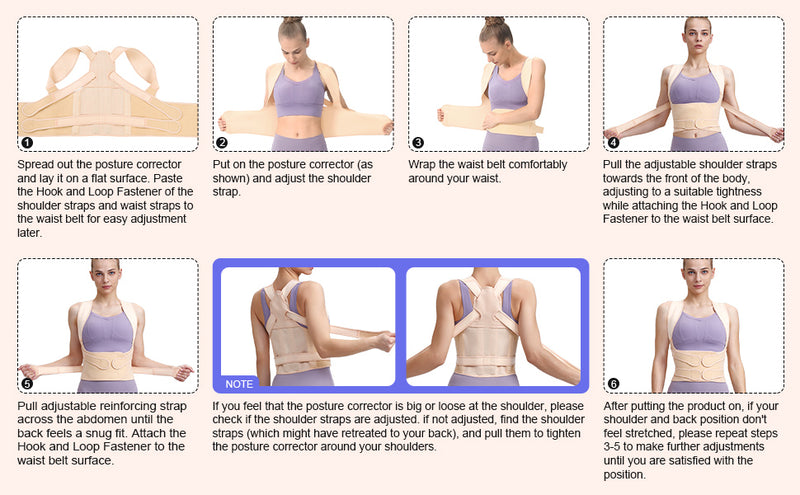 1

Spread out the posture corrector and lay it on a flat surface. Paste the Hook and Loop Fastener of the shoulder straps and waist straps to the waist belt for easy adjustment later.

2

Put on the posture corrector (as shown) and adjust the shoulder strap.

3

Wrap the waist belt comfortably around your waist.

4

Pull the adjustable shoulder straps towards the front of the body, adjusting to a suitable tightness while attaching the Hook and Loop Fastener to the waist belt surface.

5

Pull adjustable reinforcing strap across the abdomen until the back feels a snug fit. Attach the Hook and Loop Fastener to the waist belt surface.

NOTE

If you feel that the posture corrector is big or loose at the shoulder, please check if the shoulder straps are adjusted. if not adjusted, find the shoulder straps (which might have retreated to your back), and pull them to tighten the posture corrector around your shoulders.

6

After putting the product on, if your shoulder and back position don't feel stretched, please repeat steps 3-5 to make further adjustments until you are satisfied with the position.